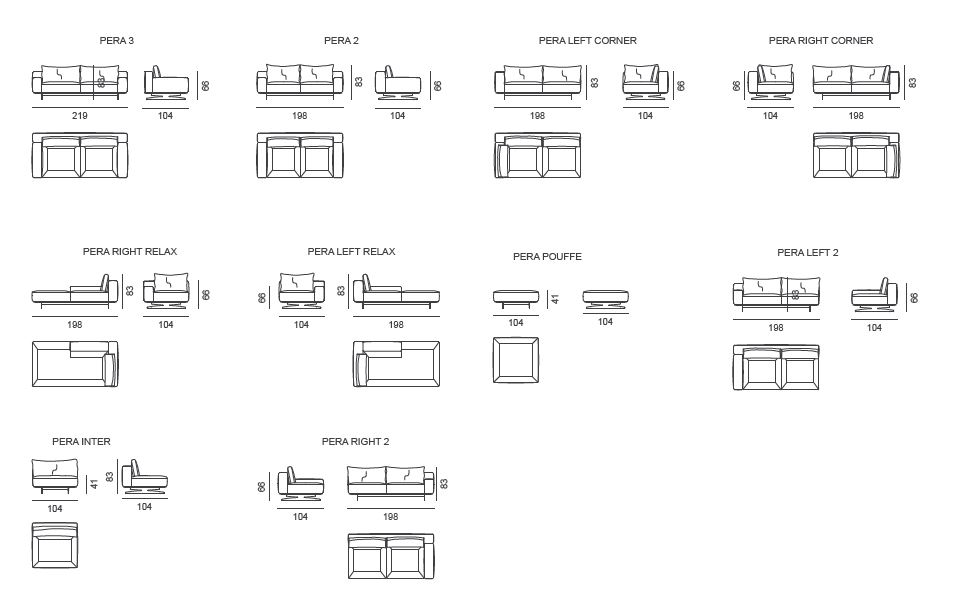 PERA 3

83 66

219 104

PERA 2

83 66

198 104

PERA LEFT CORNER

83 66

198 104

PERA RIGHT CORNER

66 83

104 198

PERA RIGHT RELAX

83 66

198 104

PERA LEFT RELAX

66 83

104 198

PERA POUFFE

41

104 104

PERA LEFT 2

83 66

198 104

PERA INTER

41 83

104 104

PERA RIGHT 2

66 83

104 198